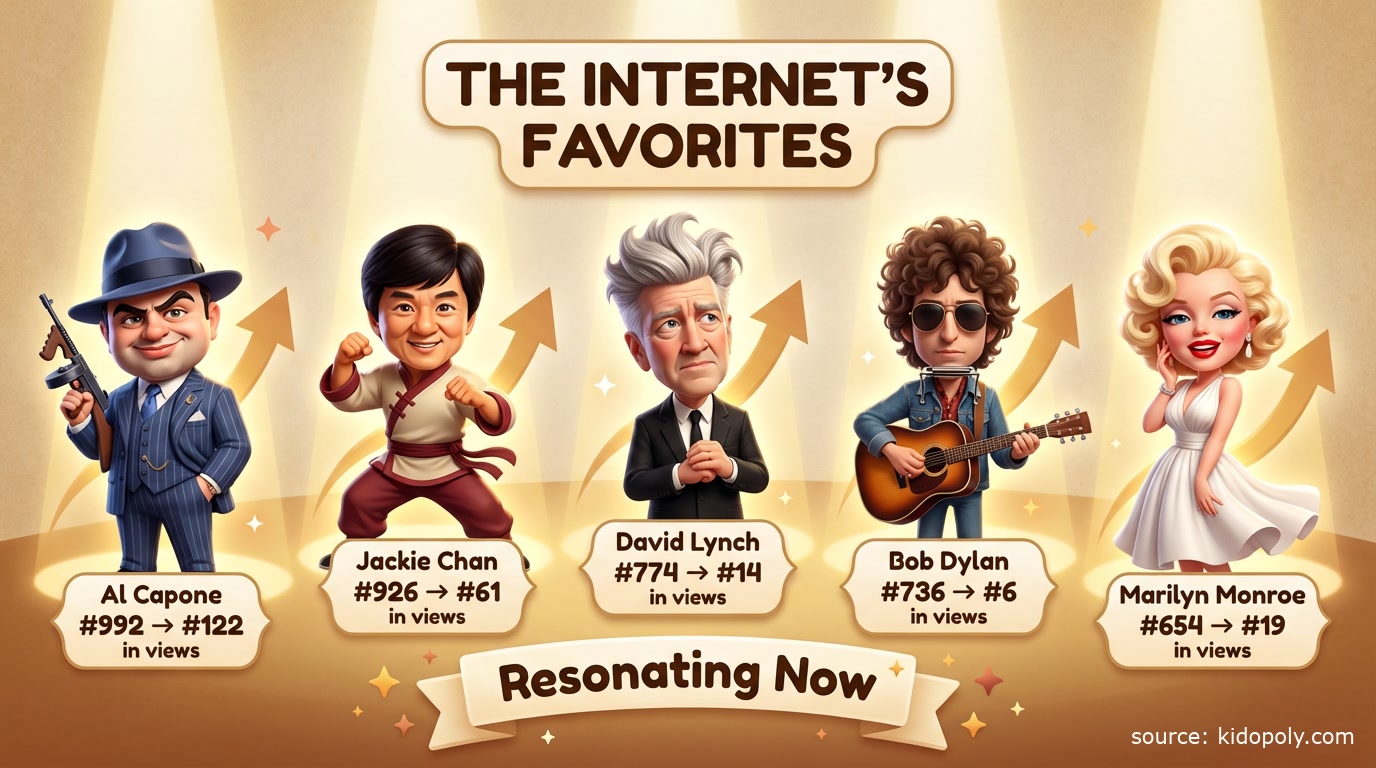 THE INTERNET'S FAVORITES

Al Capone
#992 → #122
in views

Jackie Chan
#926 → #61
in views

David Lynch
#774 → #14
in views

Bob Dylan
#736 → #6
in views

Marilyn Monroe
#654 → #19
in views

Resonating Now

source: kidopoly.com